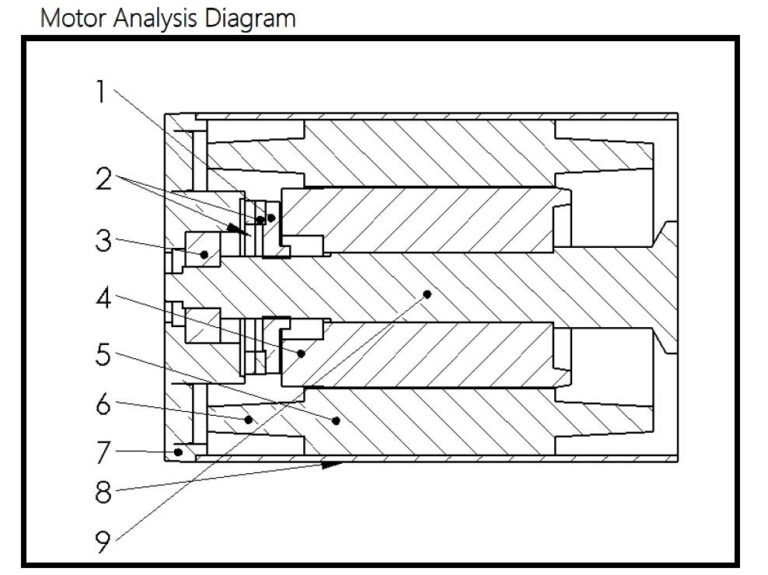 Motor Analysis Diagram

1
2
3
4
5
6
7
8
9